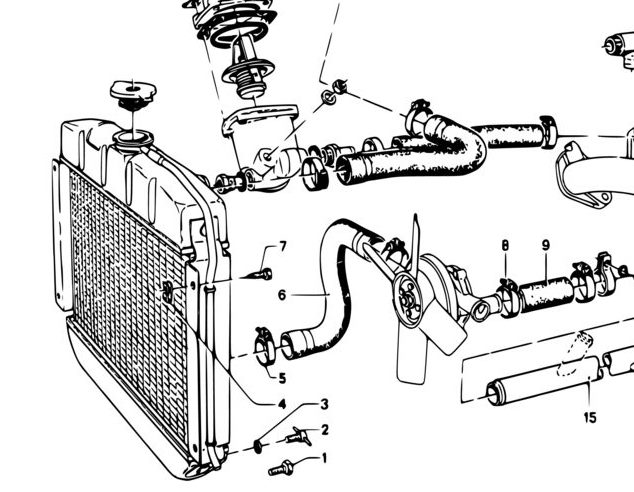 7
8
9
6
5
4
3
2
1
15